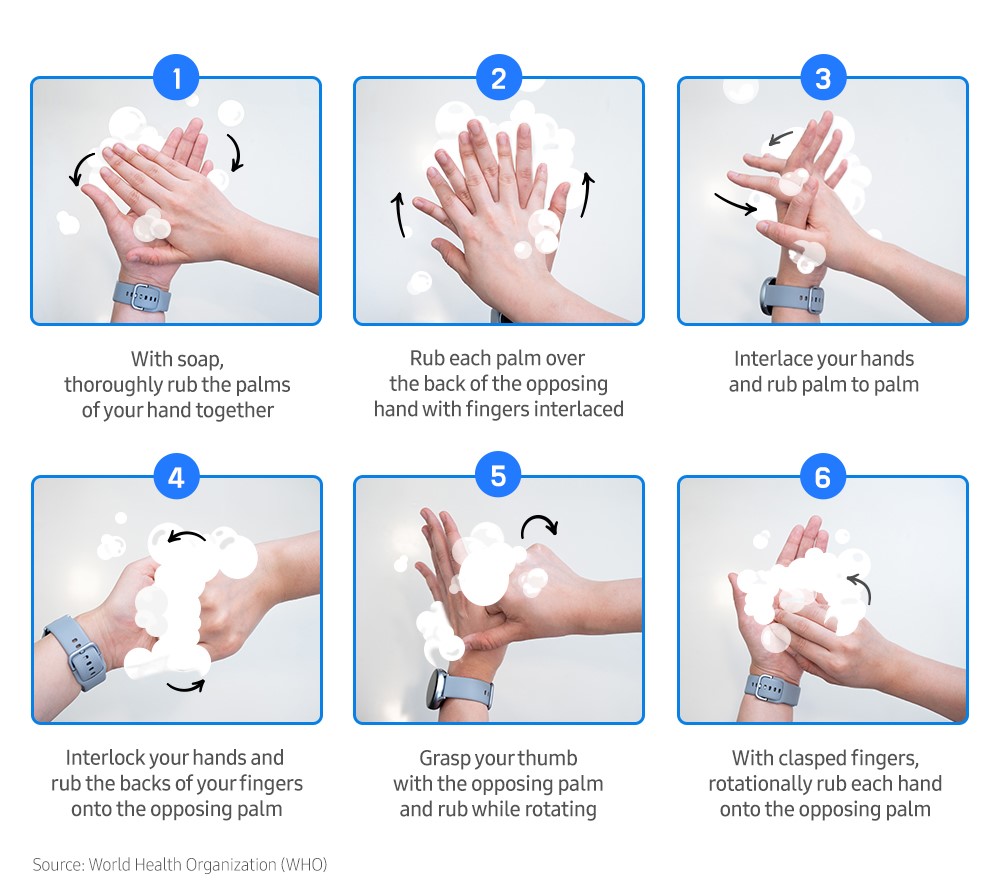 1

With soap, thoroughly rub the palms of your hand together

2

Rub each palm over the back of the opposing hand with fingers interlaced

3

Interlace your hands and rub palm to palm

4

Interlock your hands and rub the backs of your fingers onto the opposing palm

5

Grasp your thumb with the opposing palm and rub while rotating

6

With clasped fingers, rotationally rub each hand onto the opposing palm

Source: World Health Organization (WHO)