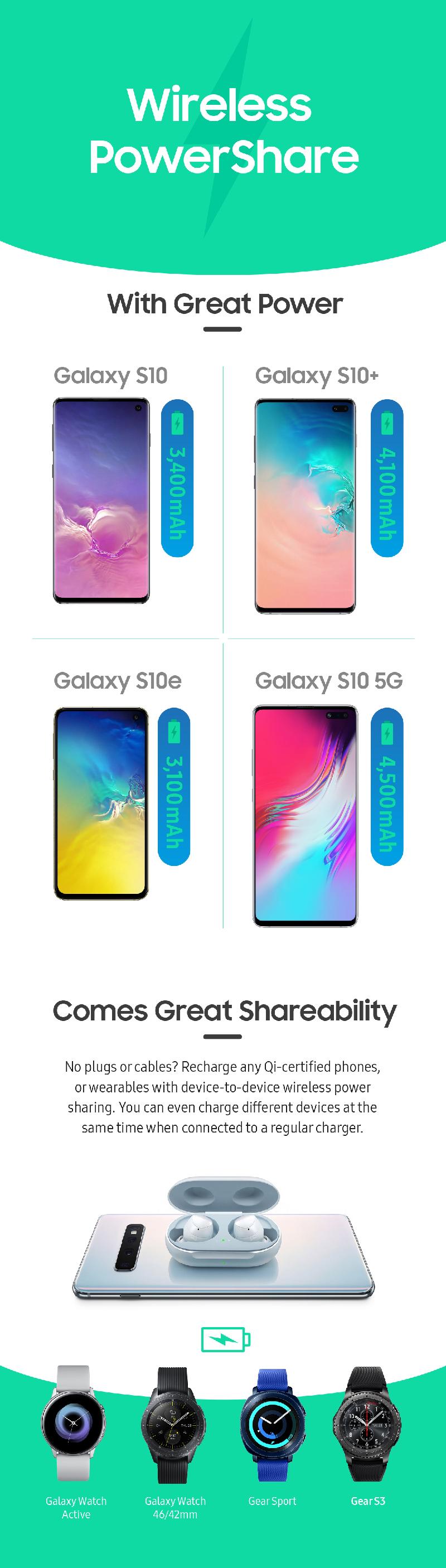 Wireless PowerShare

With Great Power

Galaxy S10

3,400mAh

Galaxy S10+

4,100mAh

Galaxy S10e

3,100mAh

Galaxy S10 5G

4,500mAh

Comes Great Shareability

No plugs or cables? Recharge any Qi-certified phones, or wearables with device-to-device wireless power sharing. You can even charge different devices at the same time when connected to a regular charger.

Galaxy Watch Active

Galaxy Watch 46/42mm

Gear Sport

Gear S3