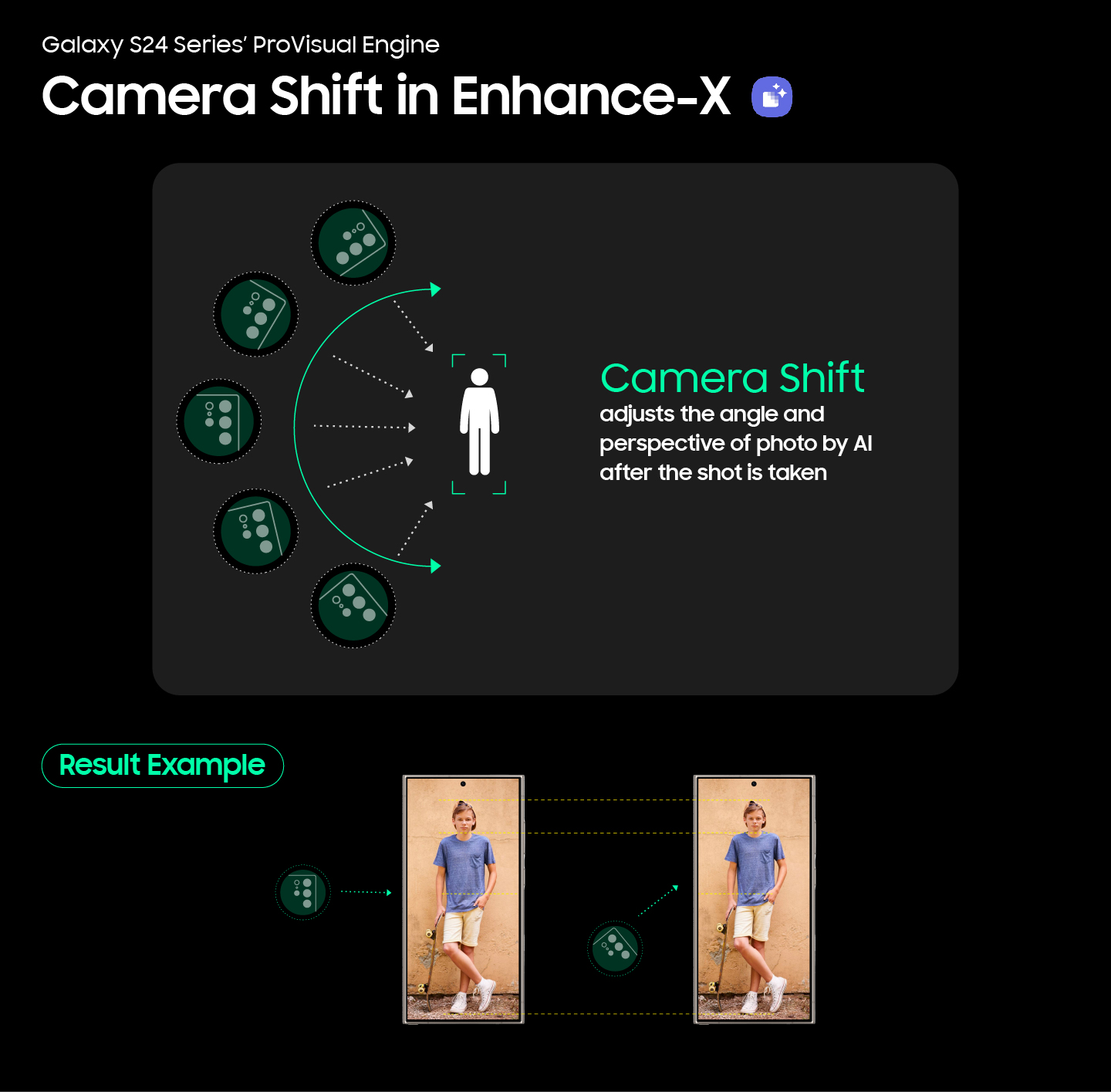 Galaxy S24 Series' ProVisual Engine

Camera Shift in Enhance-X

Camera Shift
adjusts the angle and perspective of photo by AI after the shot is taken

Result Example