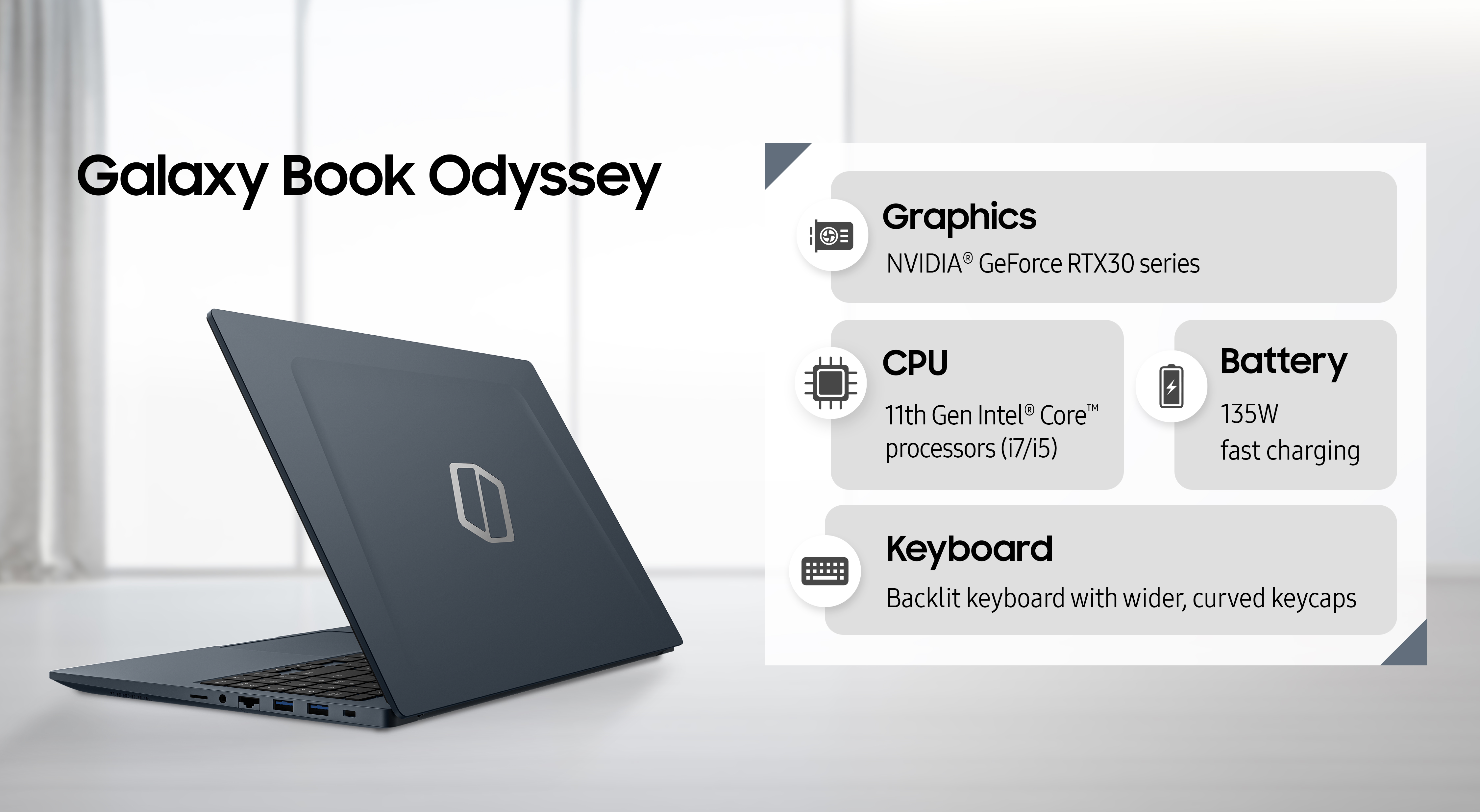 Galaxy Book Odyssey

Graphics
NVIDIA® GeForce RTX30 series

CPU
11th Gen Intel® Core™ processors (i7/i5)

Battery
135W fast charging

Keyboard
Backlit keyboard with wider, curved keycaps