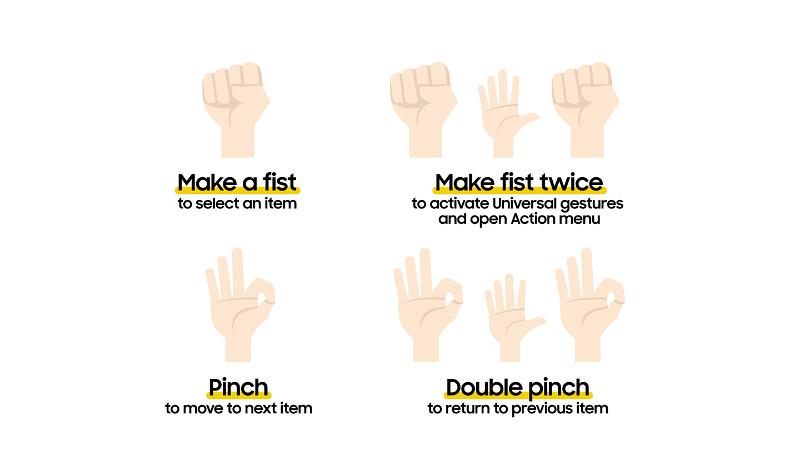 Make a fist
to select an item

Make fist twice
to activate Universal gestures and open Action menu

Pinch
to move to next item

Double pinch
to return to previous item