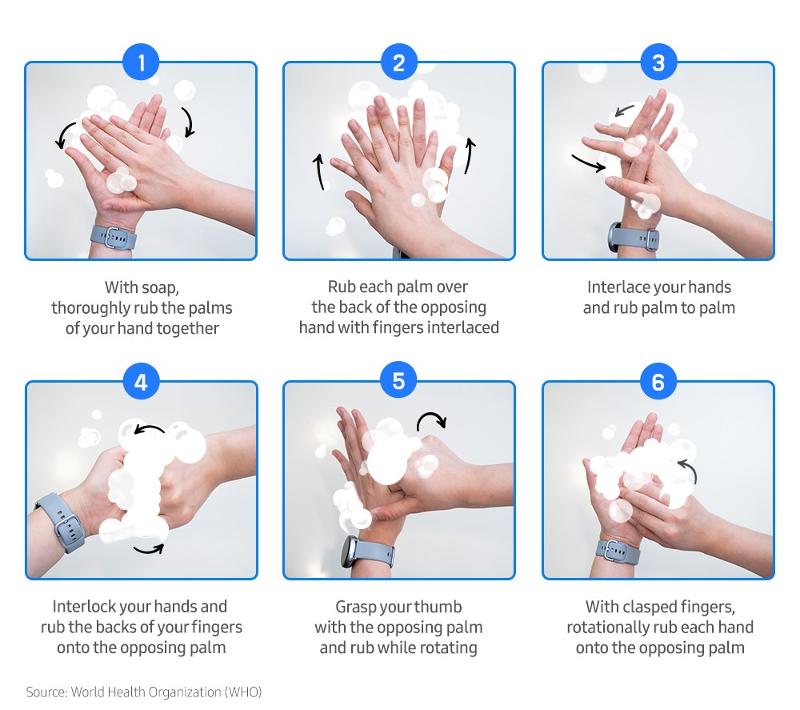 1

With soap, thoroughly rub the palms of your hand together

2

Rub each palm over the back of the opposing hand with fingers interlaced

3

Interlace your hands and rub palm to palm

4

Interlock your hands and rub the backs of your fingers onto the opposing palm

5

Grasp your thumb with the opposing palm and rub while rotating

6

With clasped fingers, rotationally rub each hand onto the opposing palm

Source: World Health Organization (WHO)