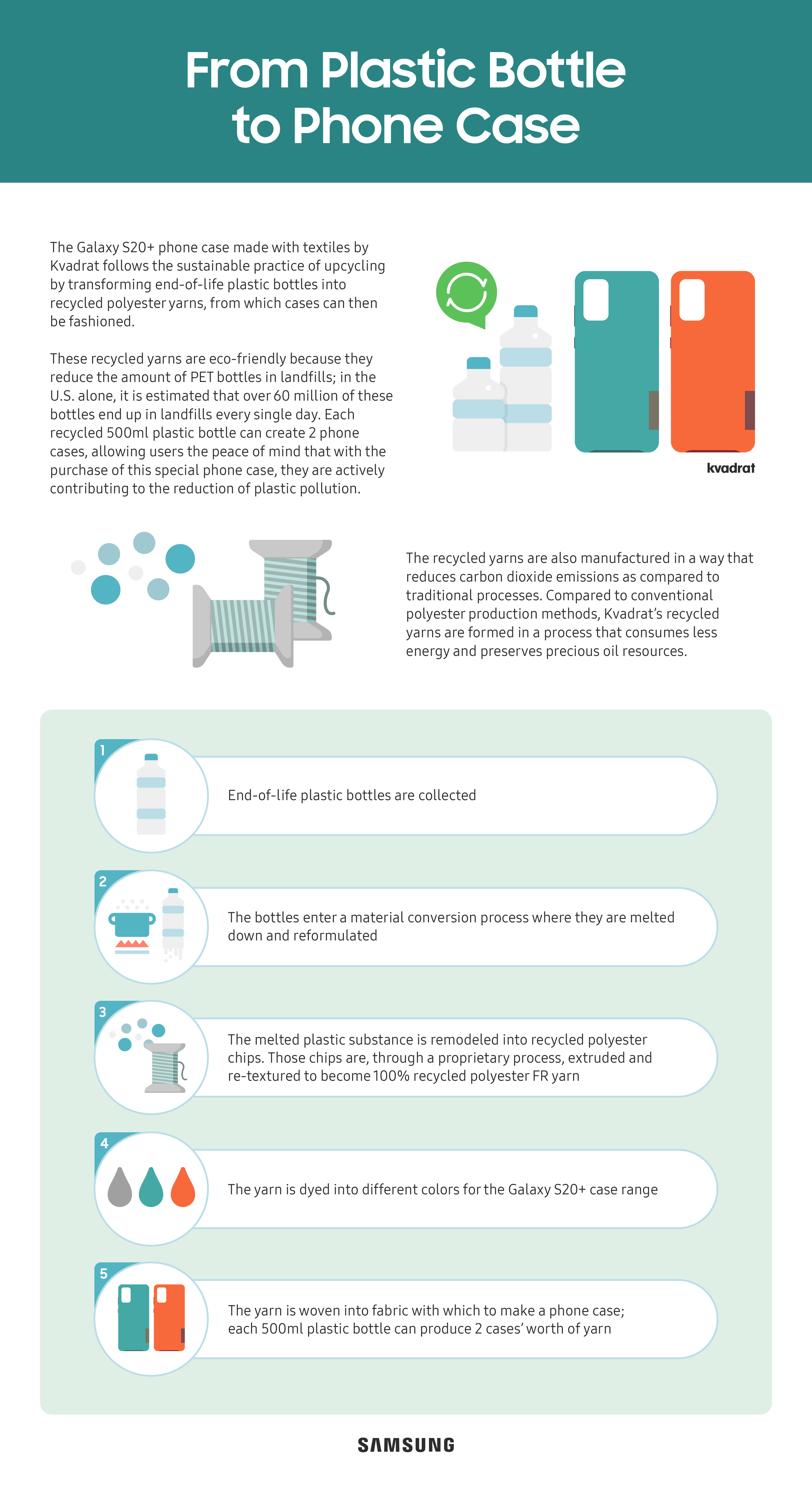 From Plastic Bottle to Phone Case

The Galaxy S20+ phone case made with textiles by Kvadrat follows the sustainable practice of upcycling by transforming end-of-life plastic bottles into recycled polyester yarns, from which cases can then be fashioned.

These recycled yarns are eco-friendly because they reduce the amount of PET bottles in landfills; in the U.S. alone, it is estimated that over 60 million of these bottles end up in landfills every single day. Each recycled 500ml plastic bottle can create 2 phone cases, allowing users the peace of mind that with the purchase of this special phone case, they are actively contributing to the reduction of plastic pollution.

kvadrat

The recycled yarns are also manufactured in a way that reduces carbon dioxide emissions as compared to traditional processes. Compared to conventional polyester production methods, Kvadrat's recycled yarns are formed in a process that consumes less energy and preserves precious oil resources.

1
End-of-life plastic bottles are collected

2
The bottles enter a material conversion process where they are melted down and reformulated

3
The melted plastic substance is remodeled into recycled polyester chips. Those chips are, through a proprietary process, extruded and re-textured to become 100% recycled polyester FR yarn

4
The yarn is dyed into different colors for the Galaxy S20+ case range

5
The yarn is woven into fabric with which to make a phone case; each 500ml plastic bottle can produce 2 cases' worth of yarn

SAMSUNG