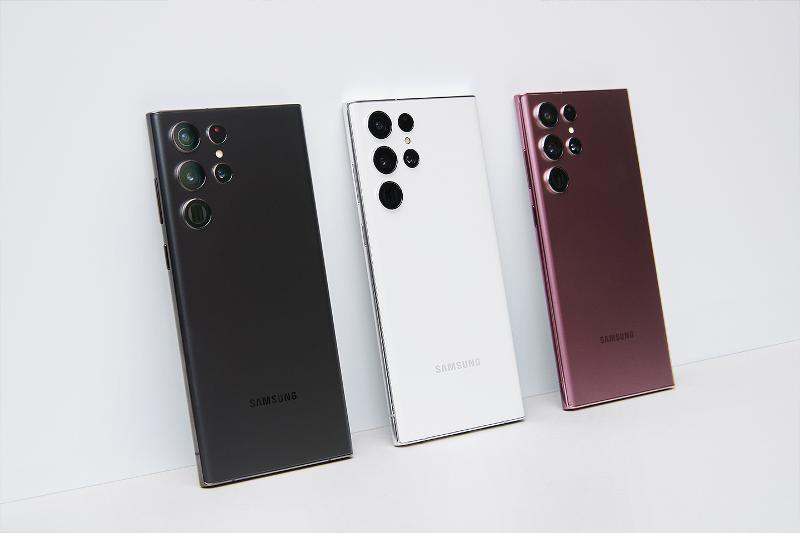 SAMSUNG

SAMSUNG

SAMSUNG