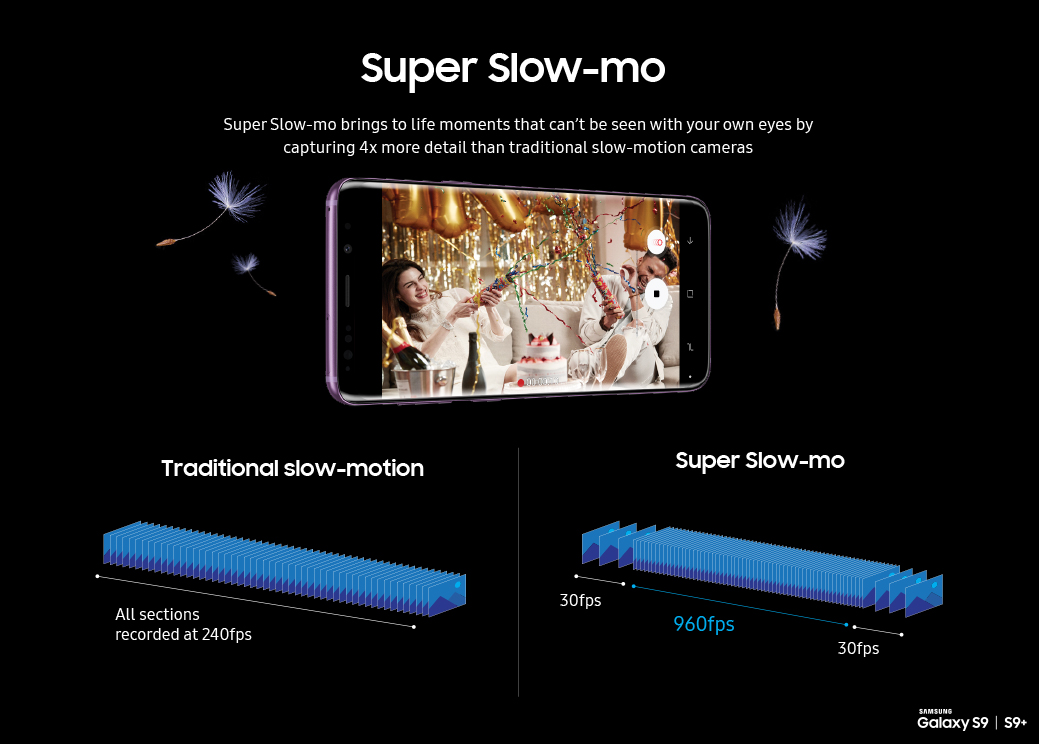 Super Slow-mo

Super Slow-mo brings to life moments that can't be seen with your own eyes by capturing 4x more detail than traditional slow-motion cameras

Traditional slow-motion

All sections recorded at 240fps

Super Slow-mo

30fps

960fps

30fps

SAMSUNG
Galaxy S9 | S9+