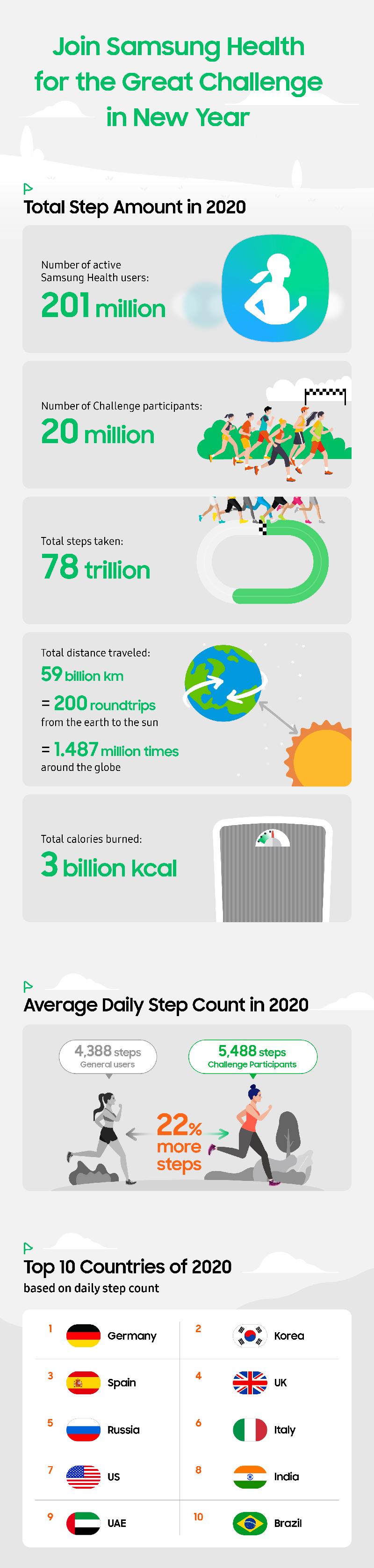 Join Samsung Health for the Great Challenge in New Year

Total Step Amount in 2020

Number of active Samsung Health users:
201 million

Number of Challenge participants:
20 million

Total steps taken:
78 trillion

Total distance traveled:
59 billion km
= 200 roundtrips from the earth to the sun
= 1.487 million times around the globe

Total calories burned:
3 billion kcal

Average Daily Step Count in 2020

4,388 steps
General users

5,488 steps
Challenge Participants

22% more steps

Top 10 Countries of 2020
based on daily step count

1 Germany
2 Korea
3 Spain
4 UK
5 Russia
6 Italy
7 US
8 India
9 UAE
10 Brazil