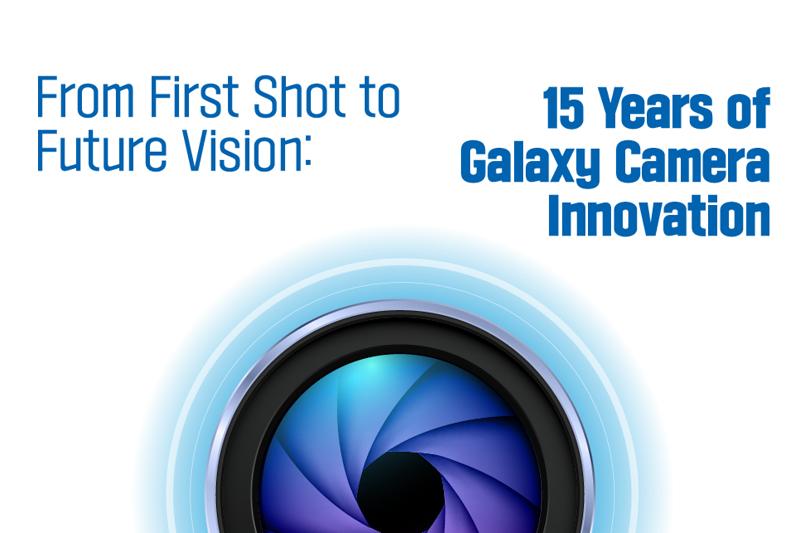 From First Shot to Future Vision:

15 Years of Galaxy Camera Innovation