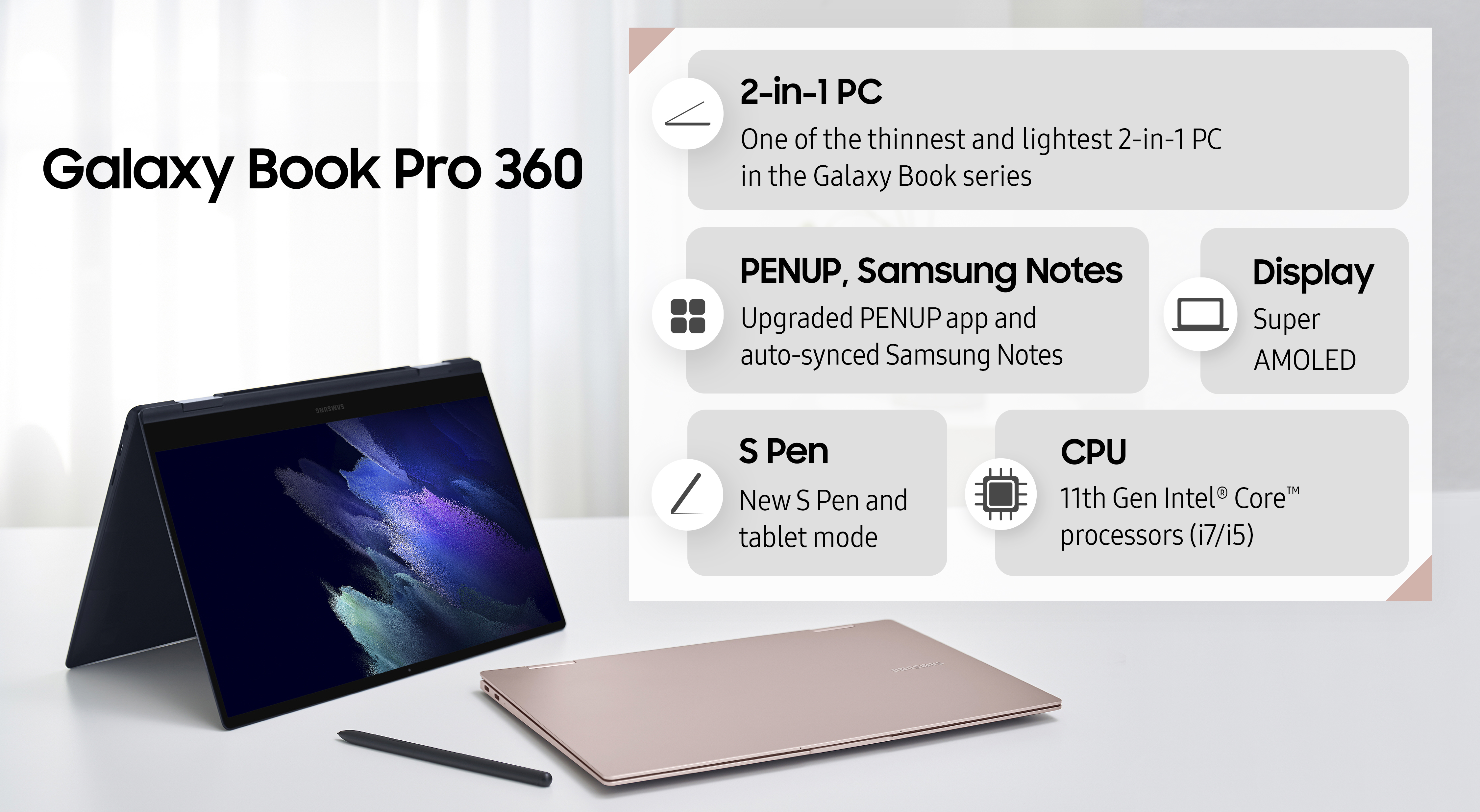 Galaxy Book Pro 360

2-in-1 PC
One of the thinnest and lightest 2-in-1 PC in the Galaxy Book series

PENUP, Samsung Notes
Upgraded PENUP app and auto-synced Samsung Notes

Display
Super AMOLED

S Pen
New S Pen and tablet mode

CPU
11th Gen Intel® Core™ processors (i7/i5)

SAMSUNG

SAMSUNG