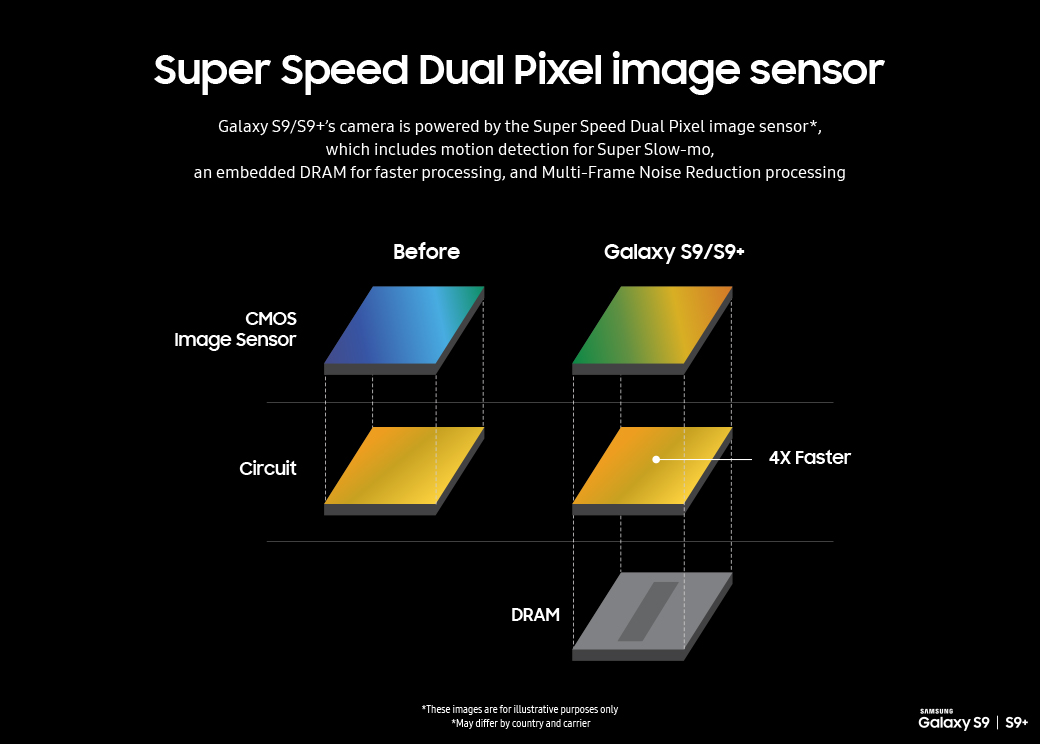 Super Speed Dual Pixel image sensor

Galaxy S9/S9+'s camera is powered by the Super Speed Dual Pixel image sensor*, which includes motion detection for Super Slow-mo, an embedded DRAM for faster processing, and Multi-Frame Noise Reduction processing

Before

Galaxy S9/S9+

CMOS Image Sensor

Circuit

4X Faster

DRAM

*These images are for illustrative purposes only
*May differ by country and carrier

SAMSUNG
Galaxy S9 | S9+