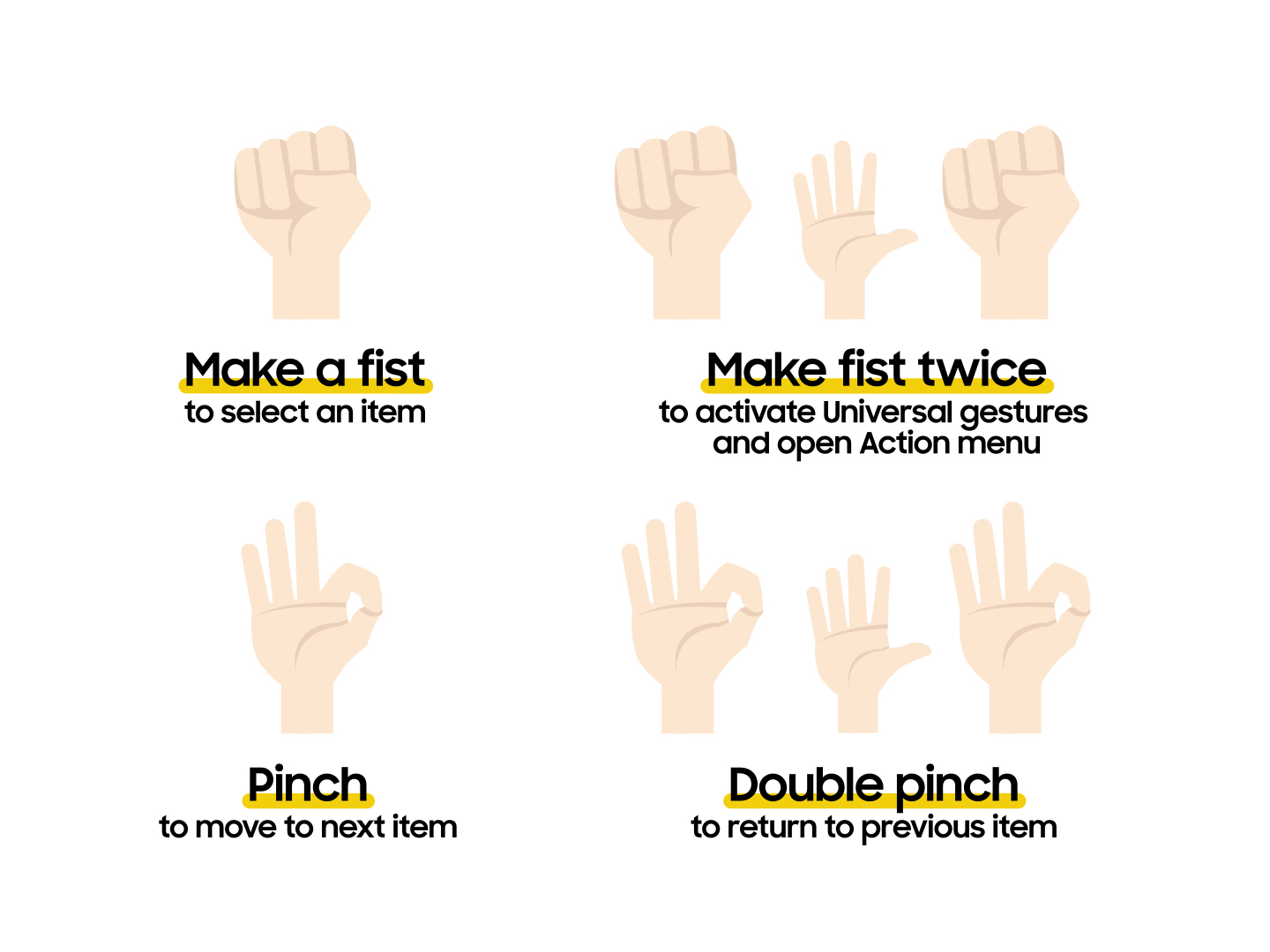 Make a fist
to select an item

Make fist twice
to activate Universal gestures and open Action menu

Pinch
to move to next item

Double pinch
to return to previous item