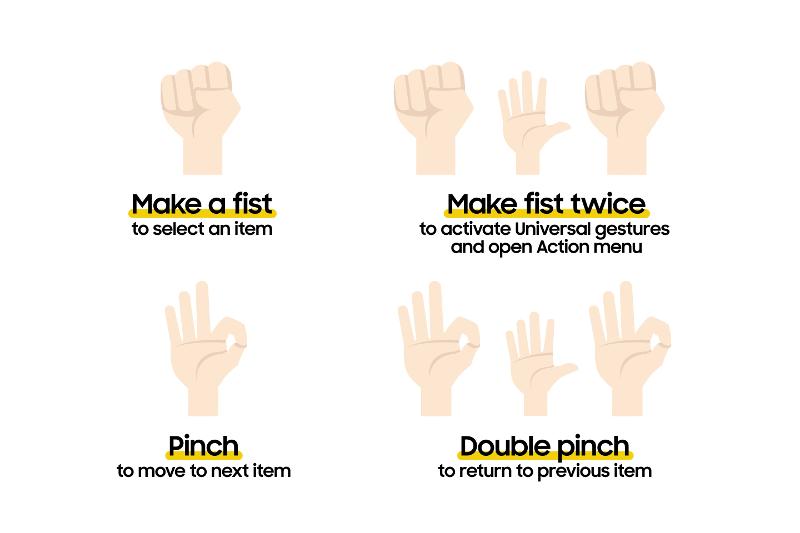 Make a fist
to select an item

Make fist twice
to activate Universal gestures and open Action menu

Pinch
to move to next item

Double pinch
to return to previous item